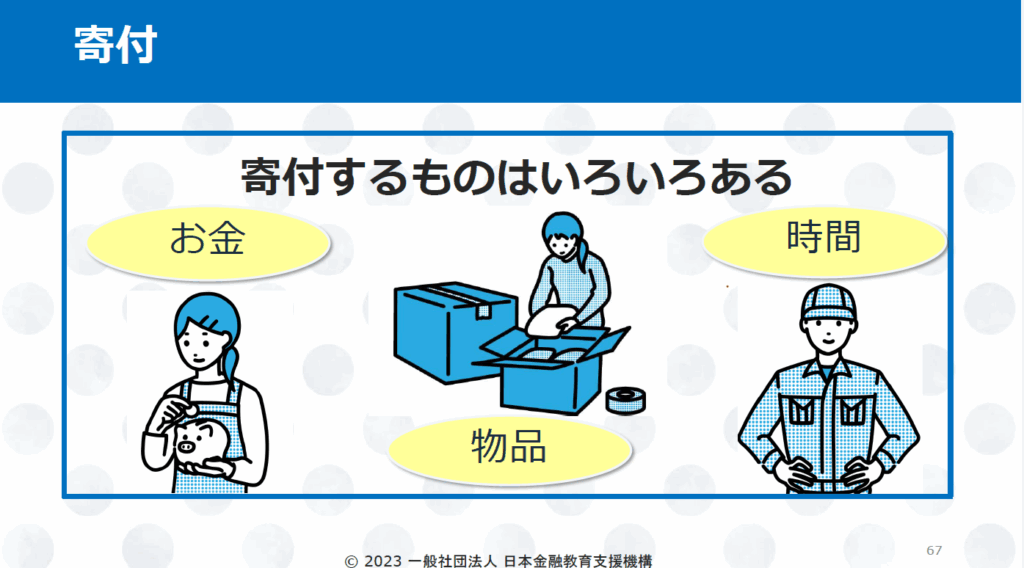 寄付

寄付するものはいろいろある

お金

時間

物品

© 2023 一般社団法人 日本金融教育支援機構

67